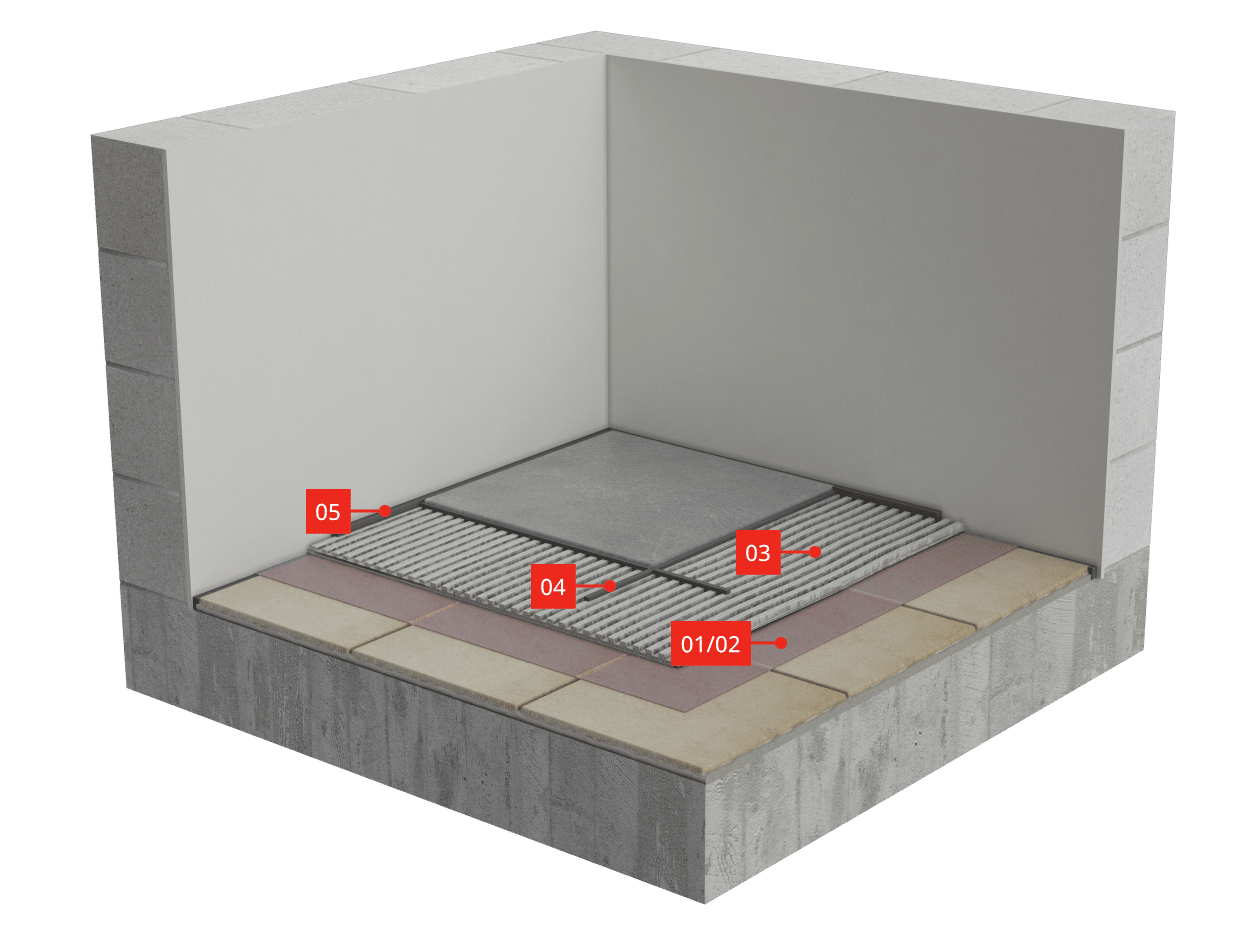 05
03
04
01/02