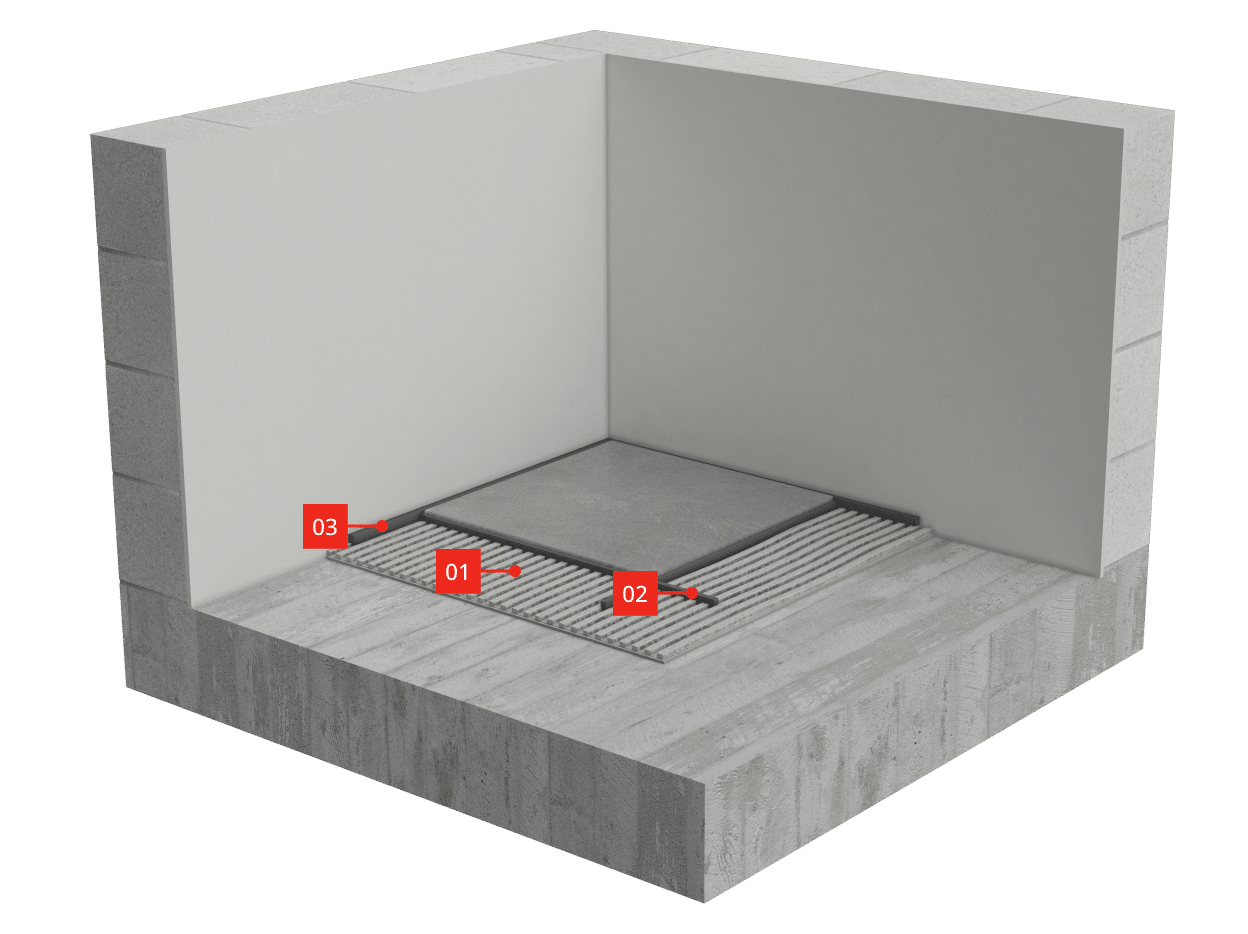 03
01
02